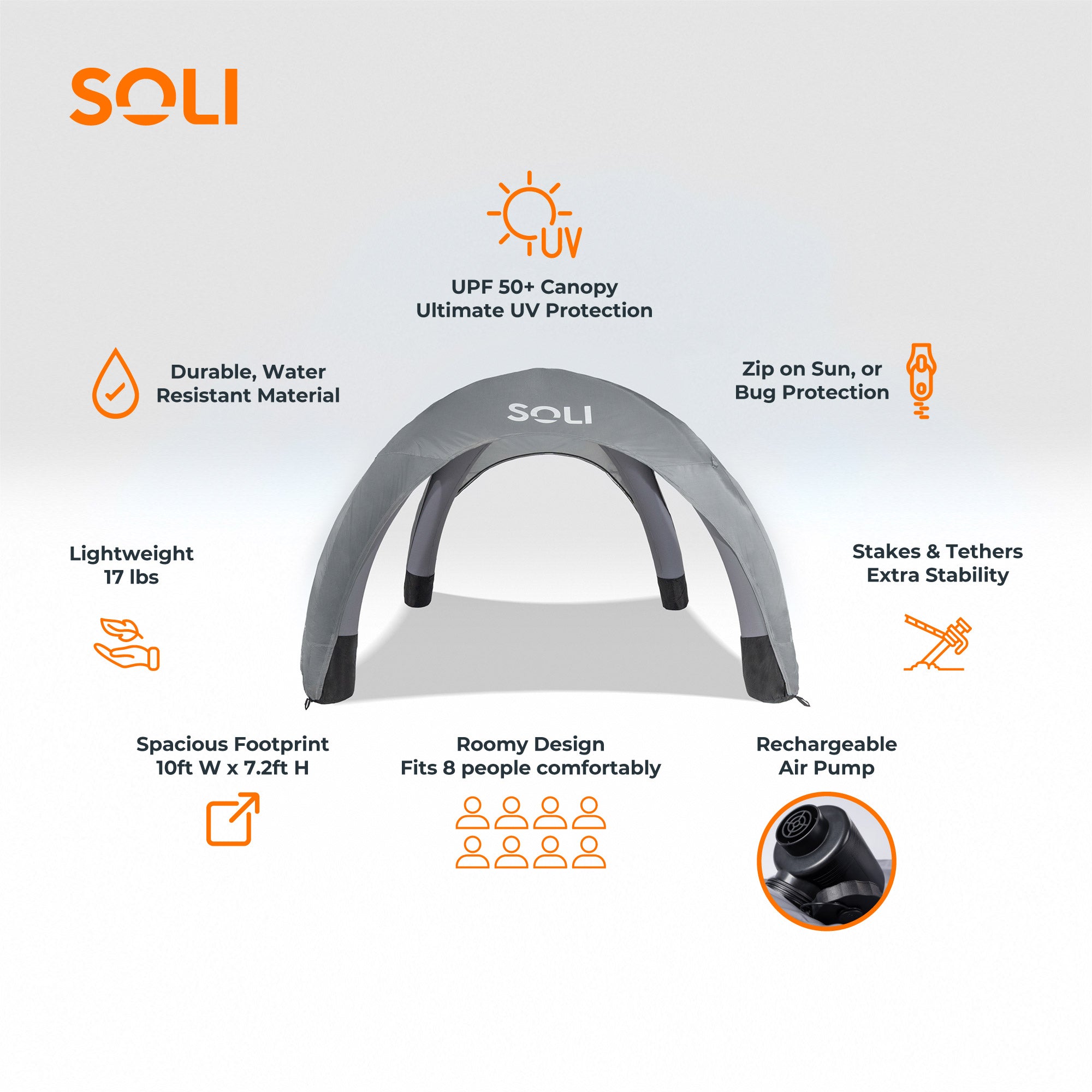 SOLI

UV

UPF 50+ Canopy
Ultimate UV Protection

Durable, Water Resistant Material

Zip on Sun, or Bug Protection

SOLI

Lightweight
17 lbs

Stakes & Tethers
Extra Stability

Spacious Footprint
10ft W x 7.2ft H

Roomy Design
Fits 8 people comfortably

Rechargeable
Air Pump